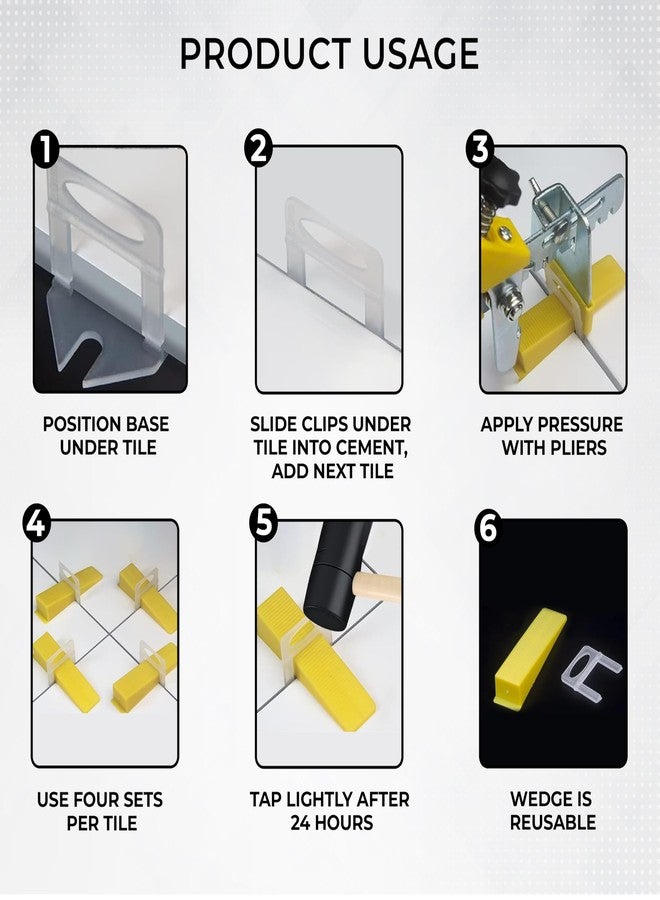 PRODUCT USAGE

1

POSITION BASE UNDER TILE

2

SLIDE CLIPS UNDER TILE INTO CEMENT, ADD NEXT TILE

3

APPLY PRESSURE WITH PLIERS

4

USE FOUR SETS PER TILE

5

TAP LIGHTLY AFTER 24 HOURS

6

WEDGE IS REUSABLE